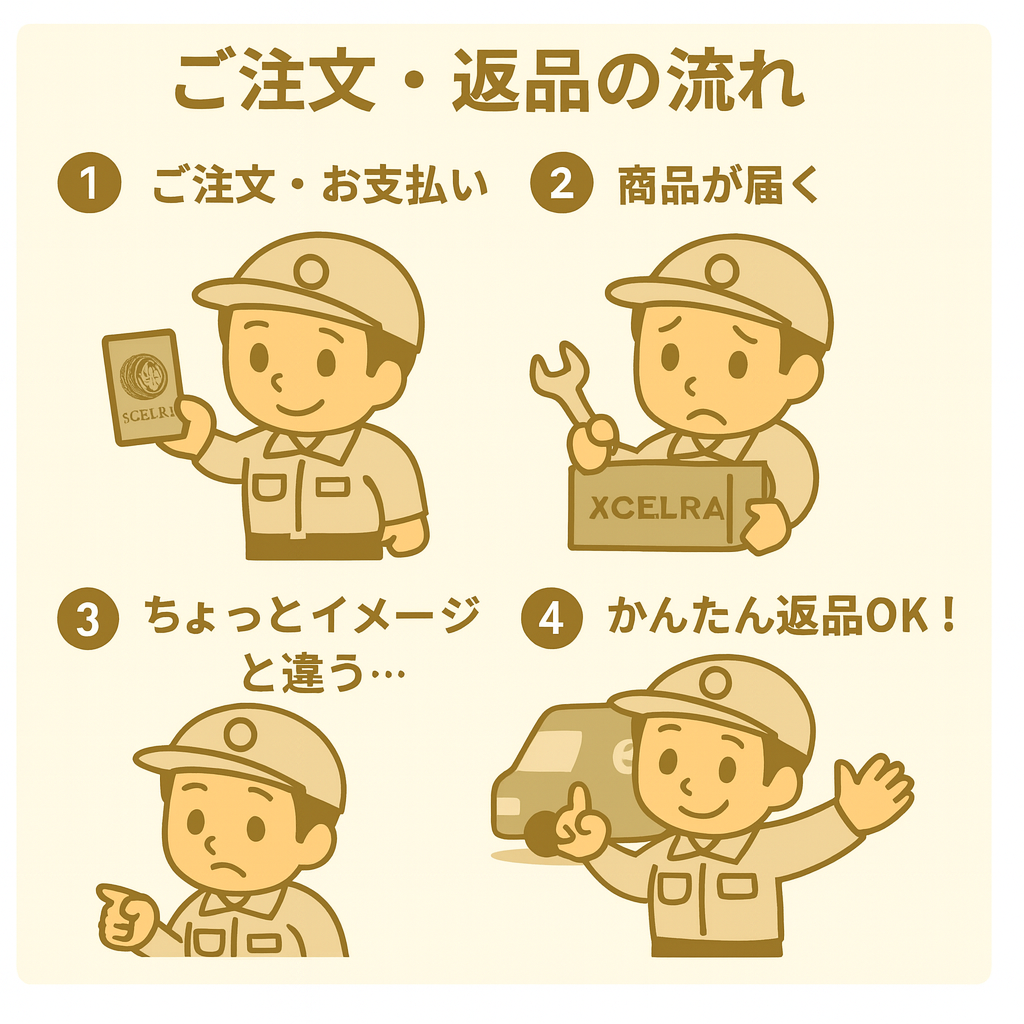 ご注文・返品の流れ

1 ご注文・お支払い

SCELRA

2 商品が届く

XCELRA

3 ちょっとイメージと違う…

4 かんたん返品OK！